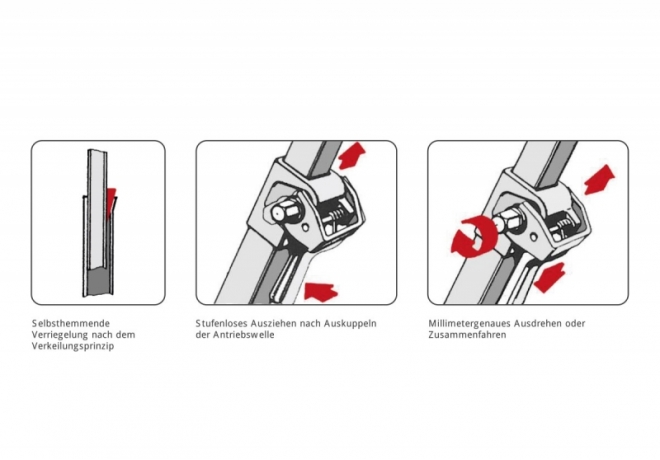 Selbsthemmende Verriegelung nach dem Verkeilungsprinzip

Stufenloses Ausziehen nach Auskuppeln der Antriebswelle

Millimetergenaues Ausdrehen oder Zusammenfahren